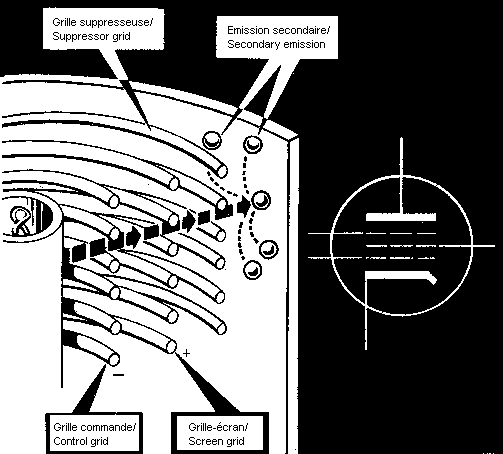 Grille suppresseuse/
Suppressor grid

Emission secondaire/
Secondary emission

+

−

Grille commande/
Control grid

Grille-écran/
Screen grid