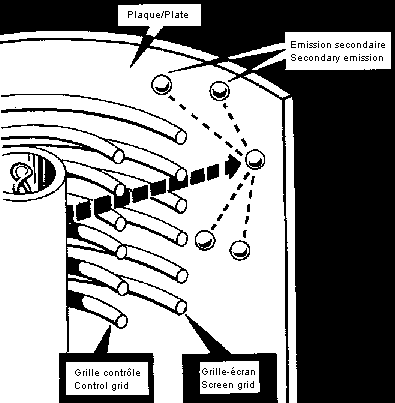 Plaque/Plate

Emission secondaire
Secondary emission

Grille contrôle
Control grid

Grille-écran
Screen grid